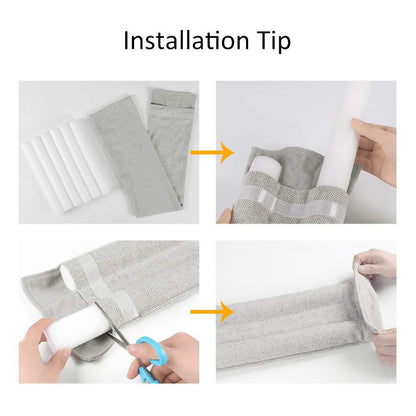 Installation Tip